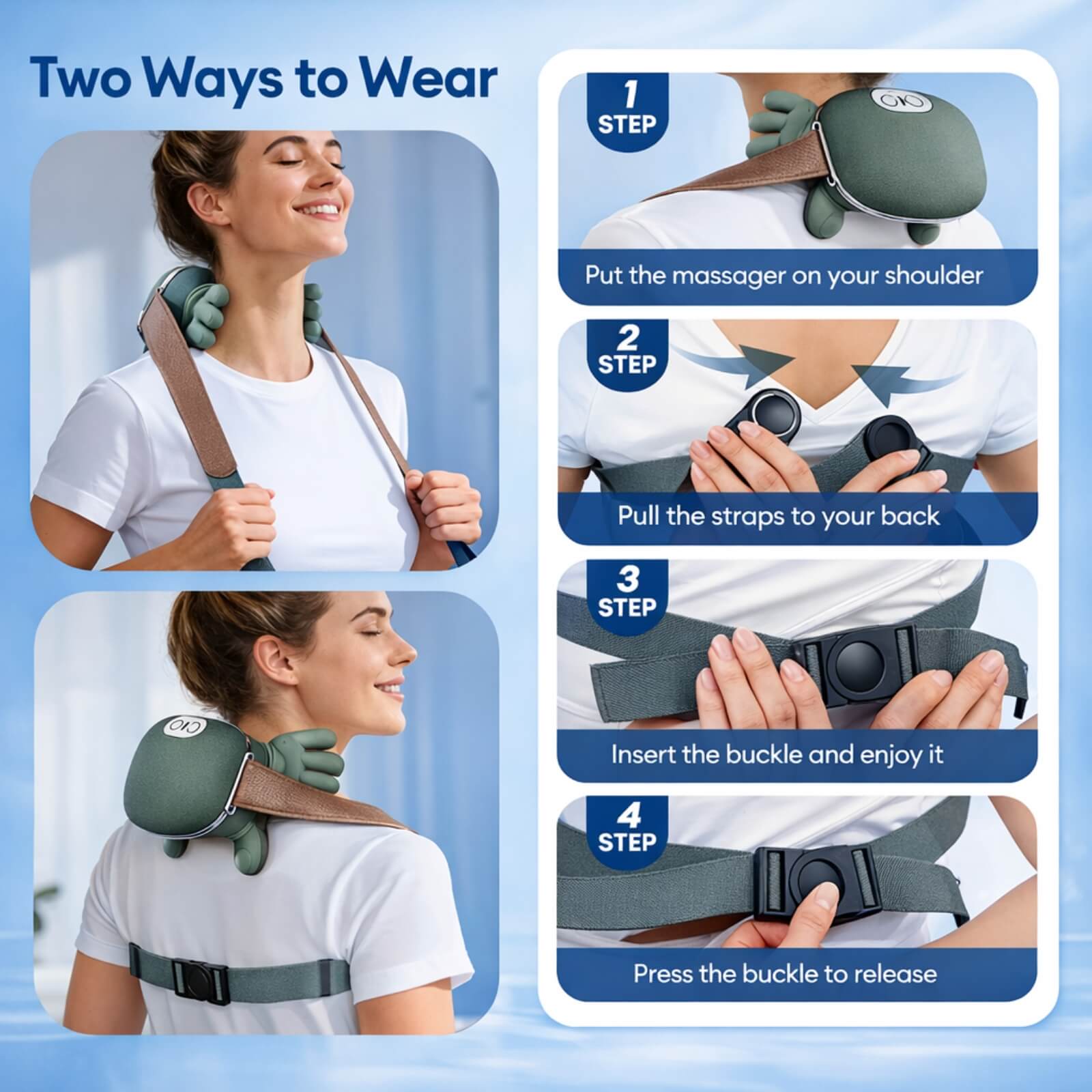 Two Ways to Wear

1
STEP

Put the massager on your shoulder

2
STEP

Pull the straps to your back

3
STEP

Insert the buckle and enjoy it

4
STEP

Press the buckle to release